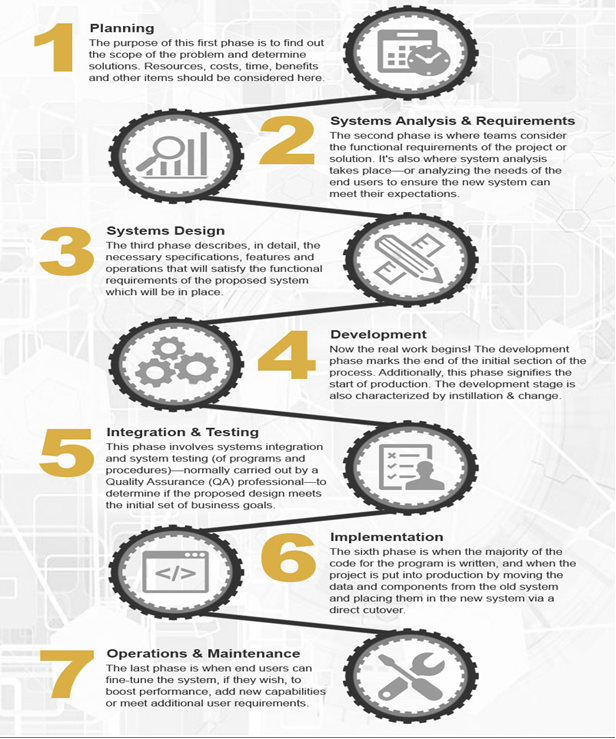 1

Planning

The purpose of this first phase is to find out the scope of the problem and determine solutions. Resources, costs, time, benefits and other items should be considered here.

2

Systems Analysis & Requirements

The second phase is where teams consider the functional requirements of the project or solution. It's also where system analysis takes place—or analyzing the needs of the end users to ensure the new system can meet their expectations.

3

Systems Design

The third phase describes, in detail, the necessary specifications, features and operations that will satisfy the functional requirements of the proposed system which will be in place.

4

Development

Now the real work begins! The development phase marks the end of the initial section of the process. Additionally, this phase signifies the start of production. The development stage is also characterized by instillation & change.

5

Integration & Testing

This phase involves systems integration and system testing (of programs and procedures)—normally carried out by a Quality Assurance (QA) professional—to determine if the proposed design meets the initial set of business goals.

6

Implementation

The sixth phase is when the majority of the code for the program is written, and when the project is put into production by moving the data and components from the old system and placing them in the new system via a direct cutover.

</>

7

Operations & Maintenance

The last phase is when end users can fine-tune the system, if they wish, to boost performance, add new capabilities or meet additional user requirements.